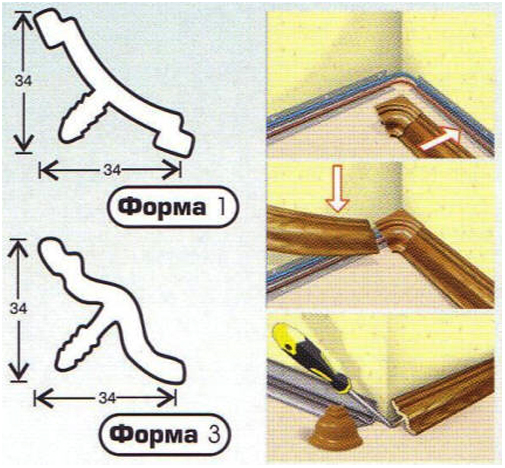 34

34

Форма 1

34

34

Форма 3